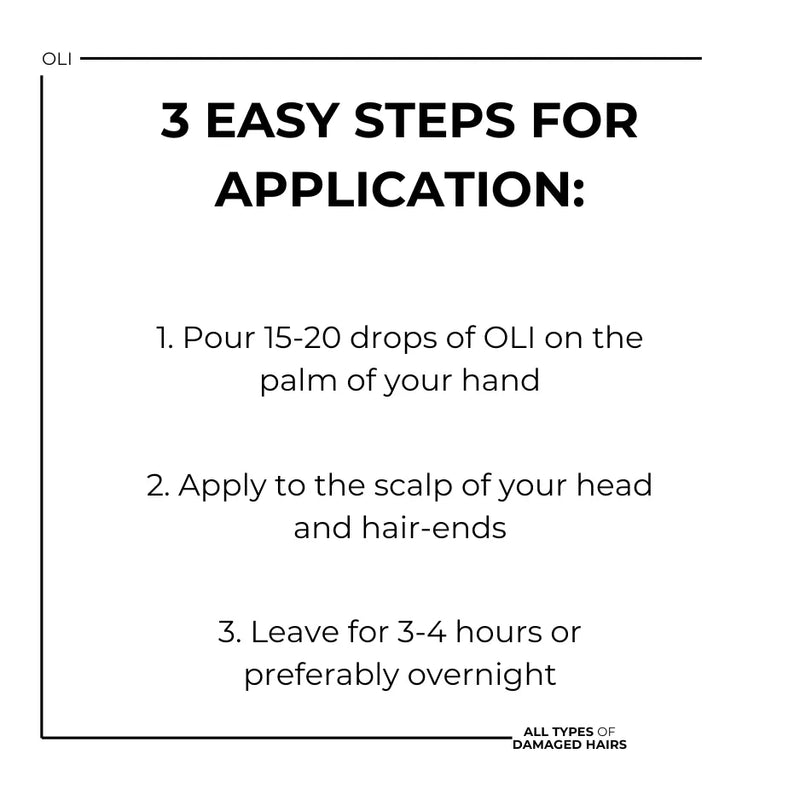 OLI

3 EASY STEPS FOR APPLICATION:

1. Pour 15-20 drops of OLI on the palm of your hand

2. Apply to the scalp of your head and hair-ends

3. Leave for 3-4 hours or preferably overnight

ALL TYPES OF DAMAGED HAIRS